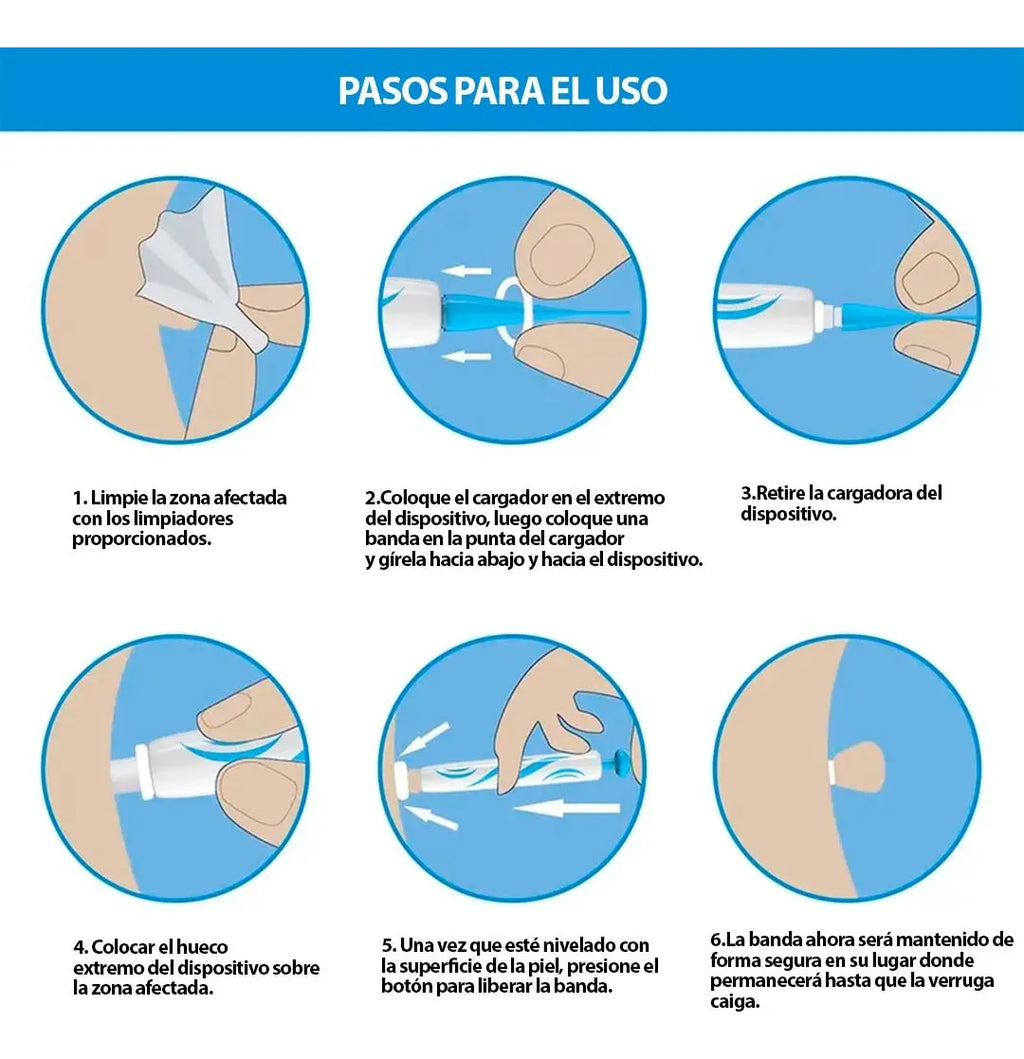 PASOS PARA EL USO

1. Limpie la zona afectada con los limpiadores proporcionados.

2.Coloque el cargador en el extremo del dispositivo, luego coloque una banda en la punta del cargador y gírela hacia abajo y hacia el dispositivo.

3.Retire la cargadora del dispositivo.

4. Colocar el hueco extremo del dispositivo sobre la zona afectada.

5. Una vez que esté nivelado con la superficie de la piel, presione el botón para liberar la banda.

6.La banda ahora será mantenido de forma segura en su lugar donde permanecerá hasta que la verruga caiga.