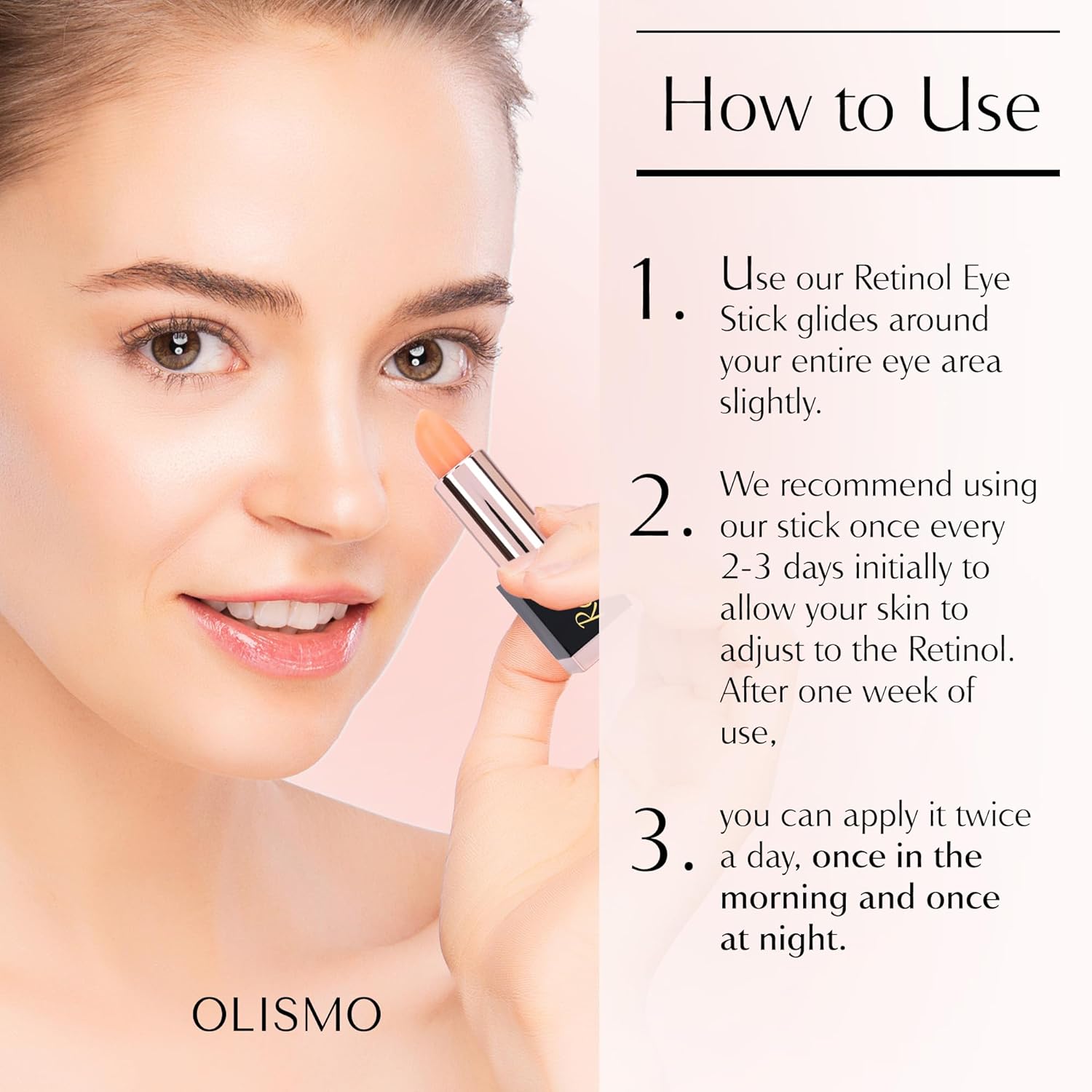 How to Use

1. Use our Retinol Eye Stick glides around your entire eye area slightly.

2. We recommend using our stick once every 2-3 days initially to allow your skin to adjust to the Retinol. After one week of use,

3. you can apply it twice a day, once in the morning and once at night.

OLISMO