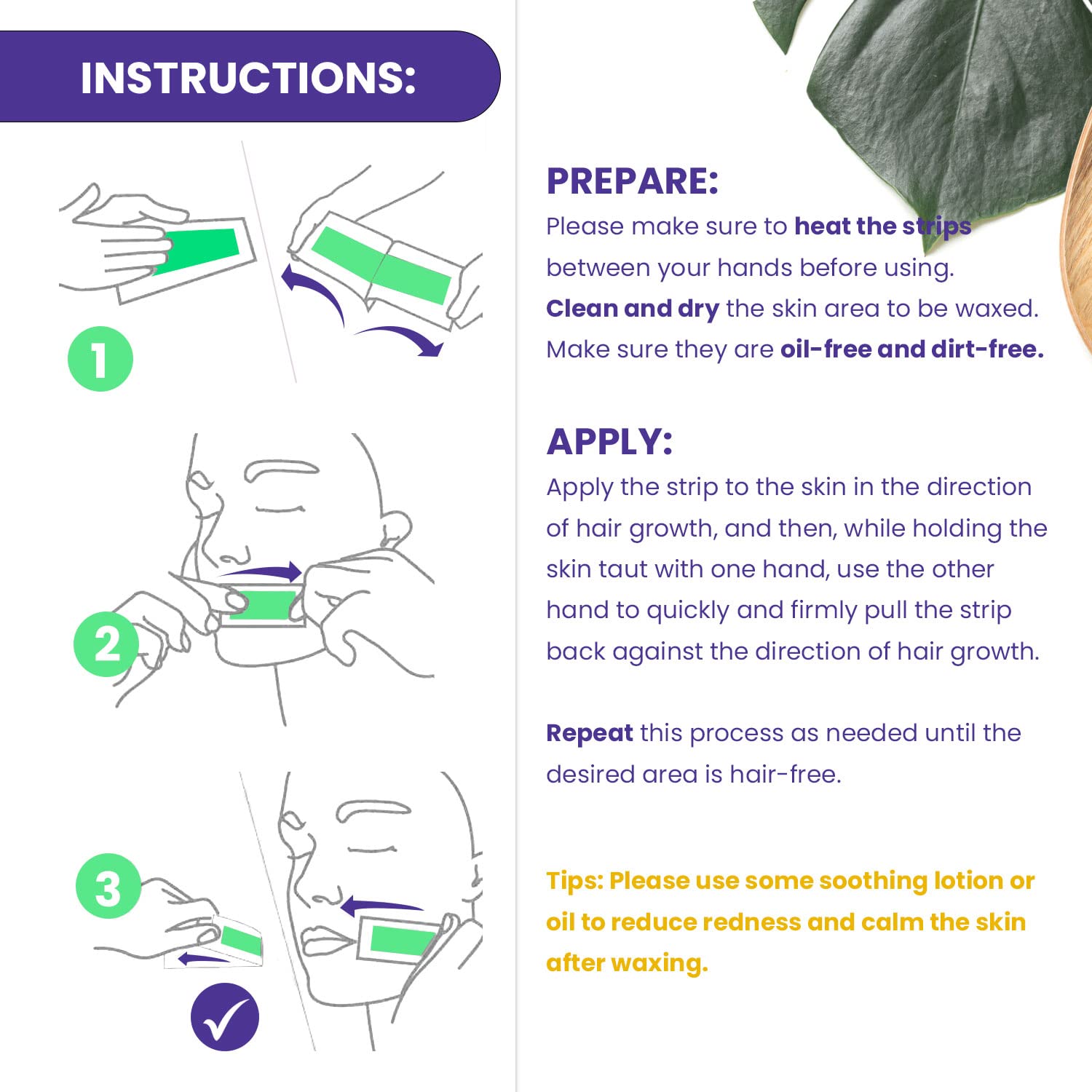 INSTRUCTIONS:

1

2

3

PREPARE:
Please make sure to heat the strips between your hands before using.
Clean and dry the skin area to be waxed.
Make sure they are oil-free and dirt-free.

APPLY:
Apply the strip to the skin in the direction of hair growth, and then, while holding the skin taut with one hand, use the other hand to quickly and firmly pull the strip back against the direction of hair growth.

Repeat this process as needed until the desired area is hair-free.

Tips: Please use some soothing lotion or oil to reduce redness and calm the skin after waxing.