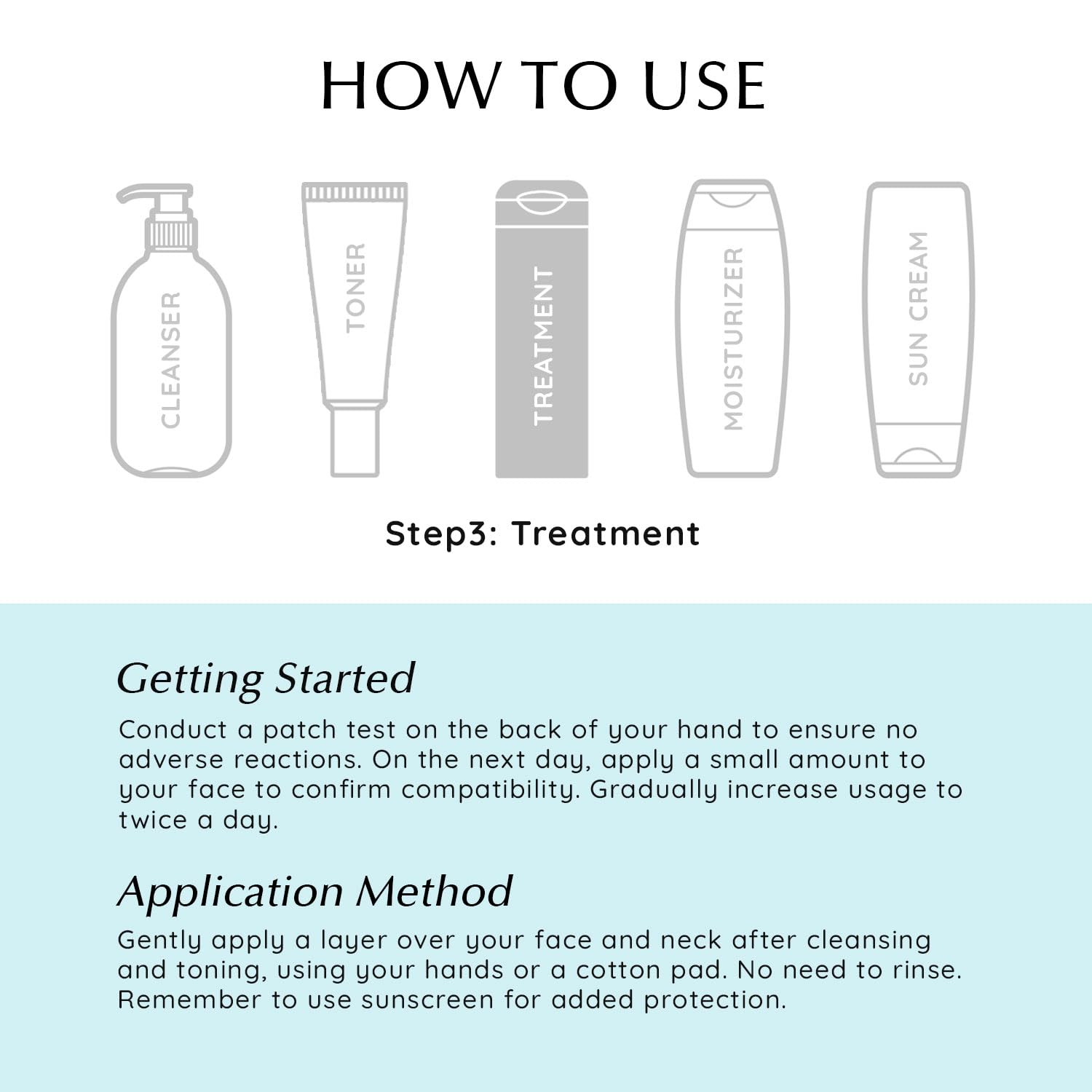 HOW TO USE

CLEANSER

TONER

TREATMENT

MOISTURIZER

SUN CREAM

Step3: Treatment

Getting Started

Conduct a patch test on the back of your hand to ensure no adverse reactions. On the next day, apply a small amount to your face to confirm compatibility. Gradually increase usage to twice a day.

Application Method

Gently apply a layer over your face and neck after cleansing and toning, using your hands or a cotton pad. No need to rinse. Remember to use sunscreen for added protection.